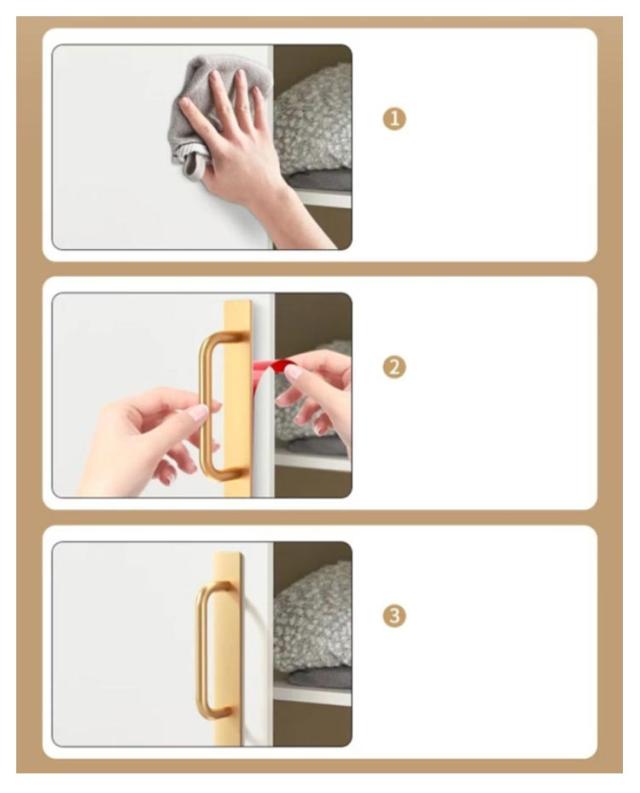 1

2

3