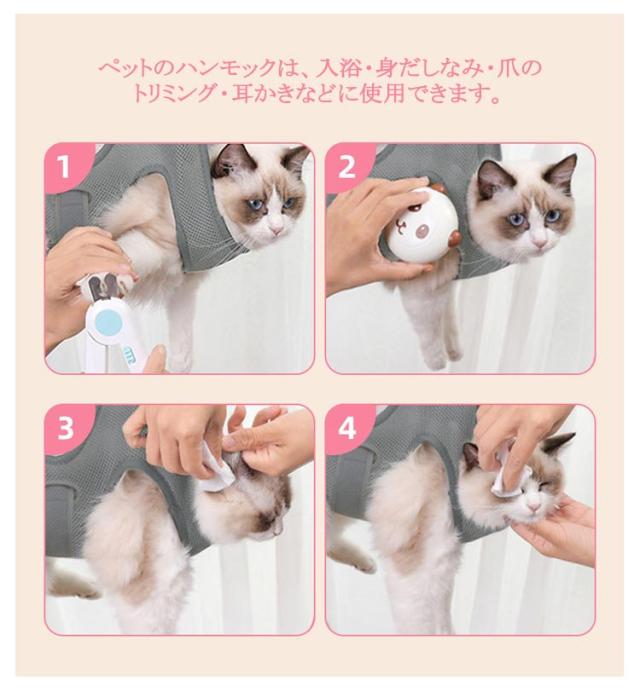 ペットのハンモックは、入浴・身だしなみ・爪のトリミング・耳かきなどに使用できます。

1

2

3

4