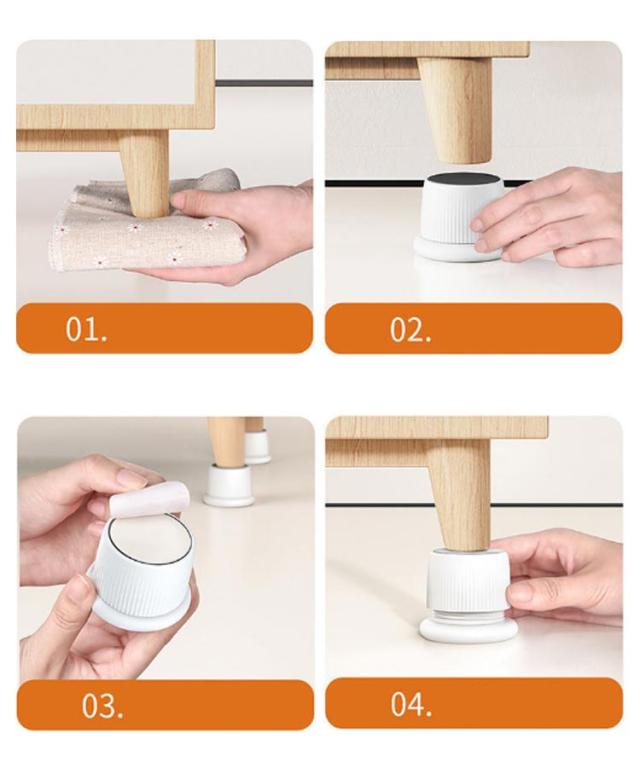 01.

02.

03.

04.