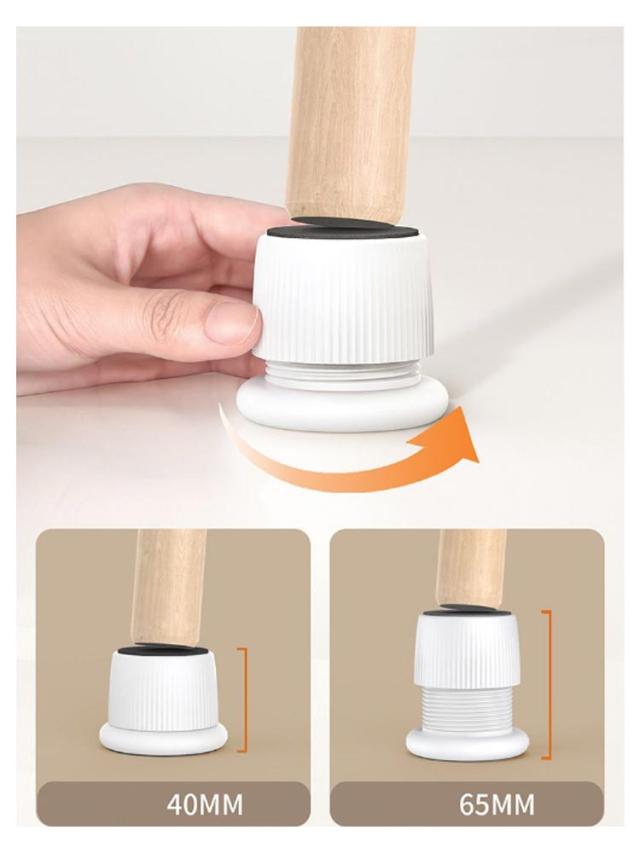 40MM

65MM