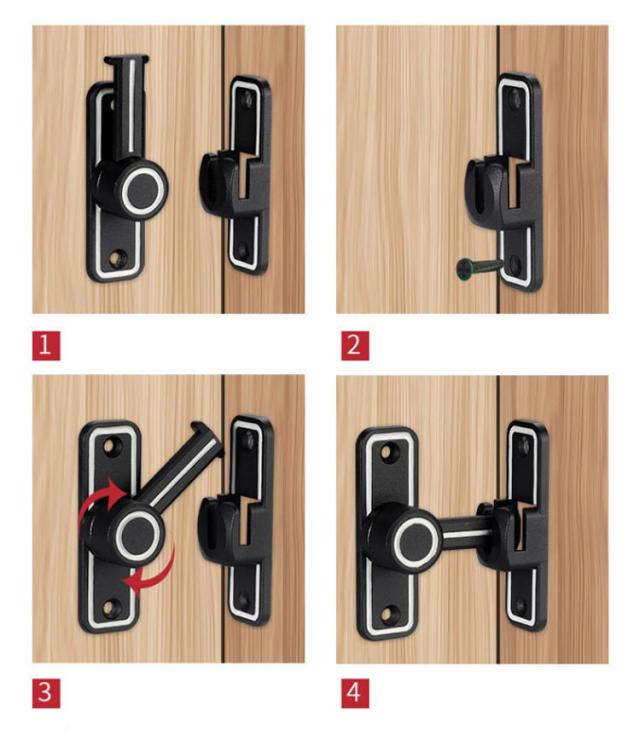 1

2

3

4