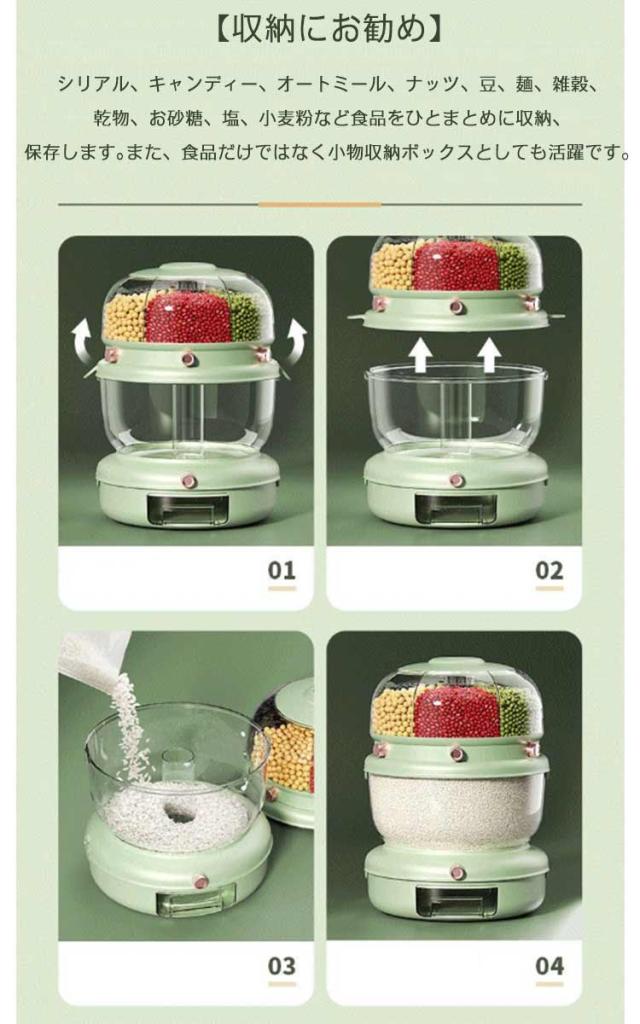 【収納にお勧め】

シリアル、キャンディー、オートミール、ナッツ、豆、麺、雑穀、乾物、お砂糖、塩、小麦粉など食品をひとまとめに収納、保存します。また、食品だけではなく小物収納ボックスとしても活躍です。

01

02

03

04