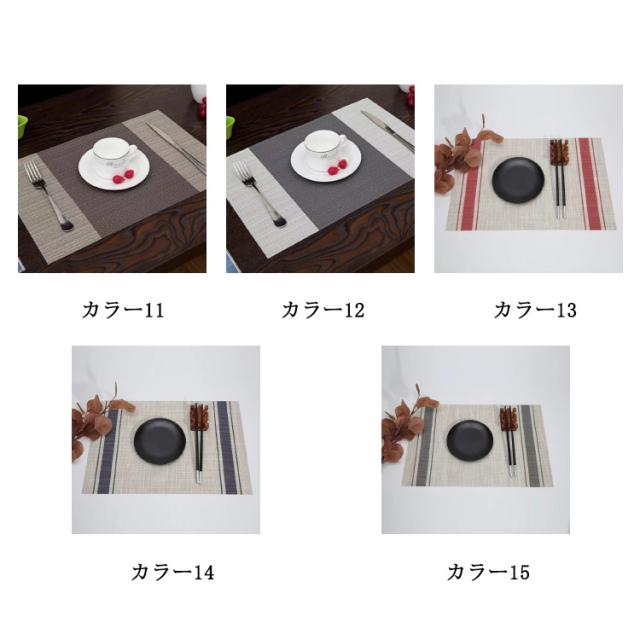 カラー11

カラー12

カラー13

カラー14

カラー15