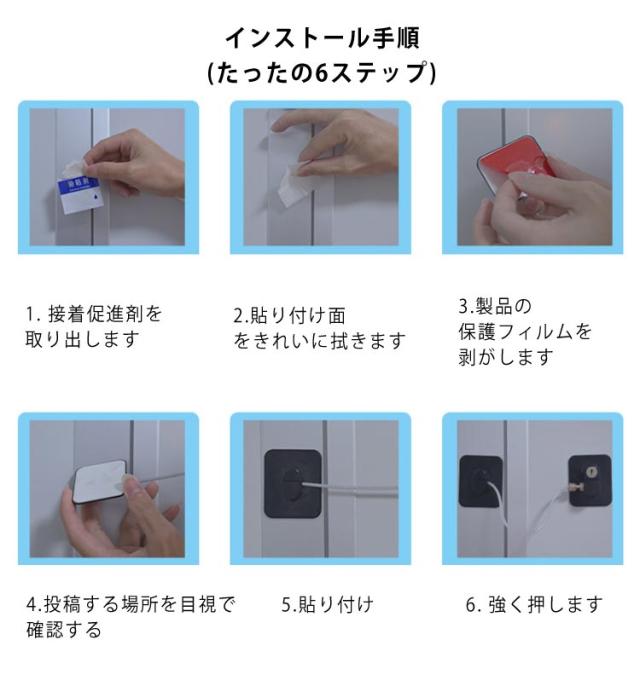 インストール手順
(たったの6ステップ)

1. 接着促進剤を取り出します

2.貼り付け面をきれいに拭きます

3.製品の保護フィルムを剥がします

4.投稿する場所を目視で確認する

5.貼り付け

6. 強く押します