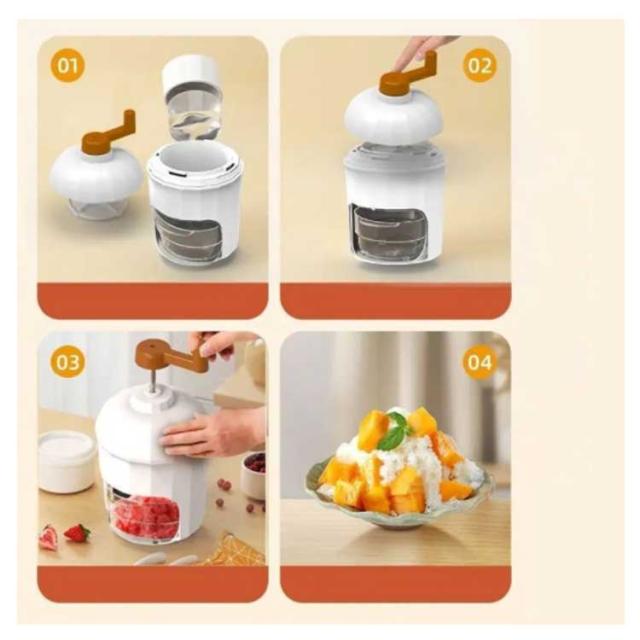 01

02

03

04