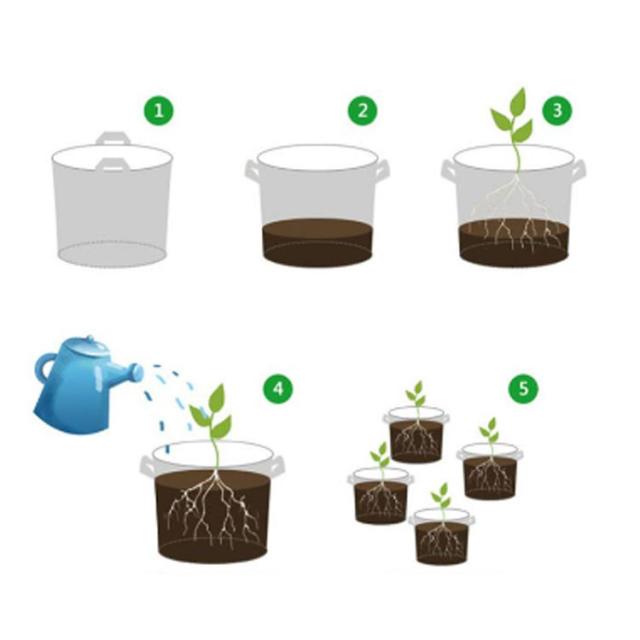 1

2

3

4

5