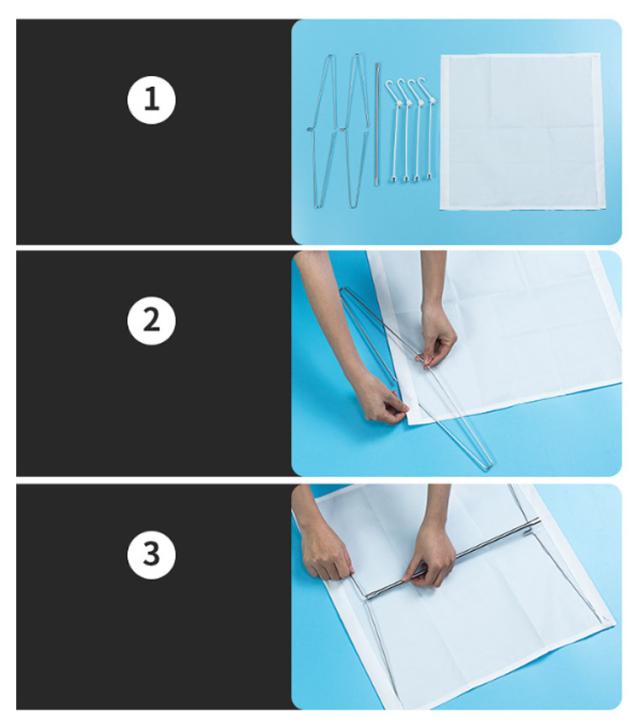 1

2

3