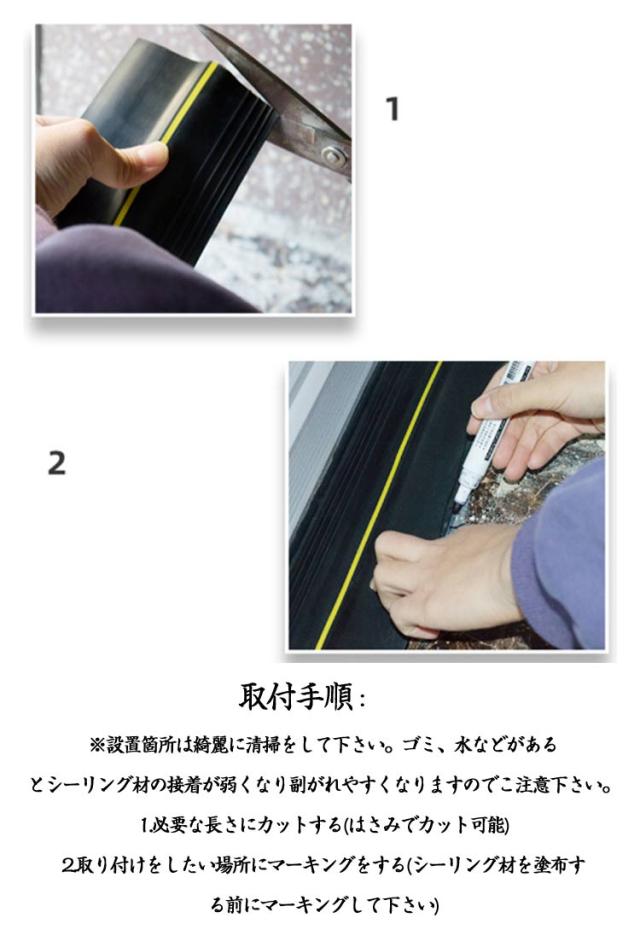 1

2

取付手順：

※設置箇所は綺麗に清掃をして下さい。ゴミ、水などがあるとシーリング材の接着が弱くなり剥がれやすくなりますのでご注意下さい。

1.必要な長さにカットする(はさみでカット可能)

2.取り付けをしたい場所にマーキングをする(シーリング材を塗布する前にマーキングして下さい)