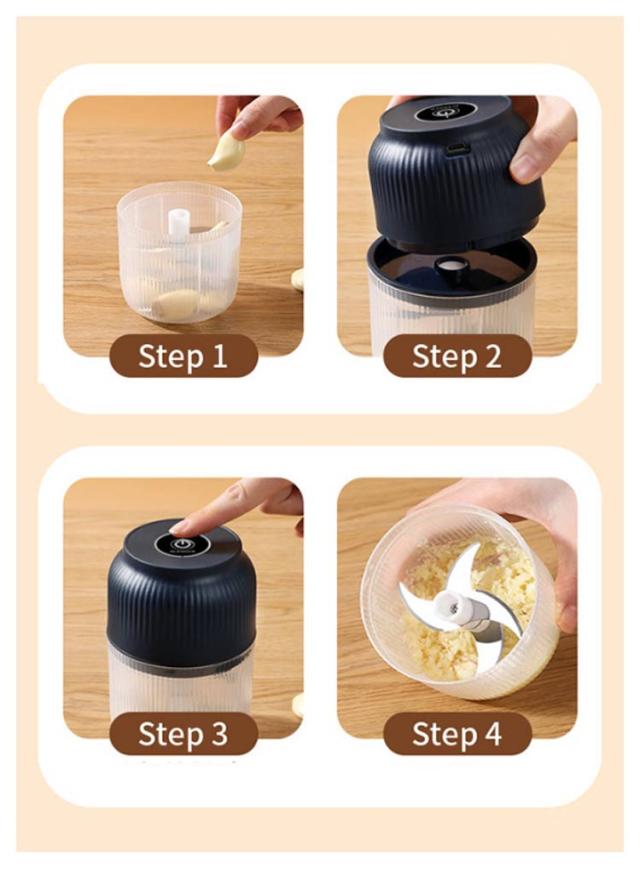 Step 1

Step 2

Step 3

Step 4