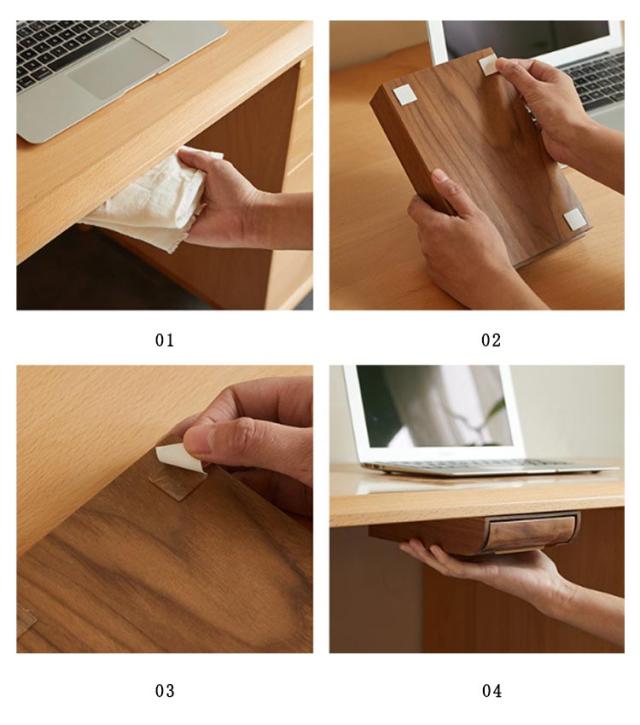 01

02

03

04