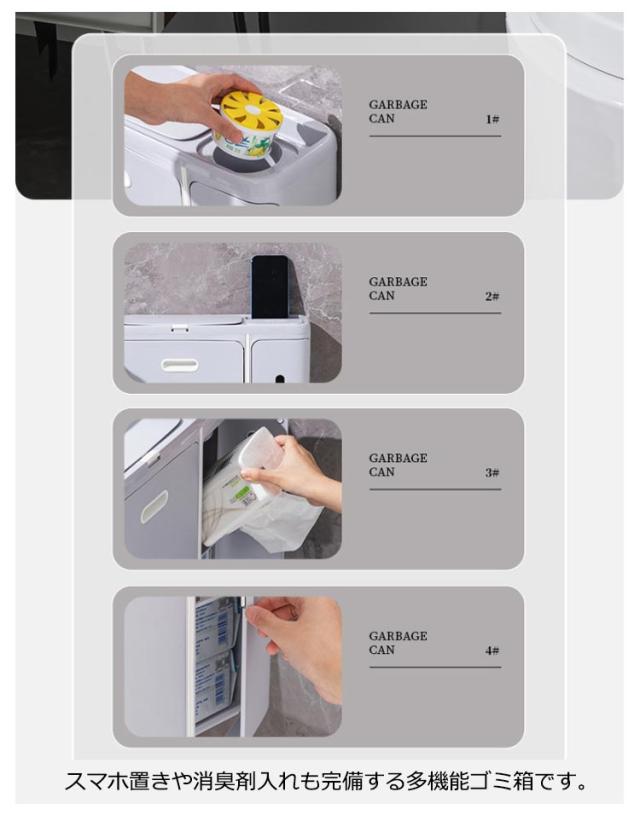 GARBAGE CAN 1#

GARBAGE CAN 2#

GARBAGE CAN 3#

GARBAGE CAN 4#

スマホ置きや消臭剤入れも完備する多機能ゴミ箱です。