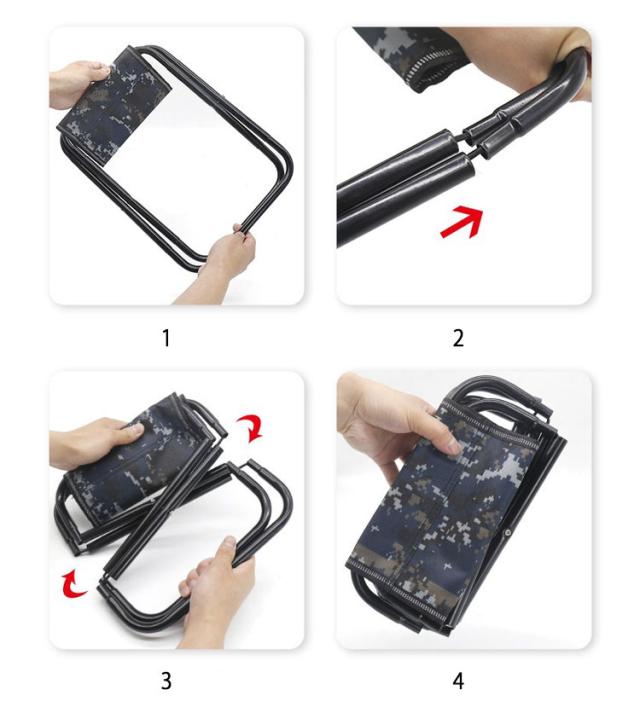 1

2

3

4