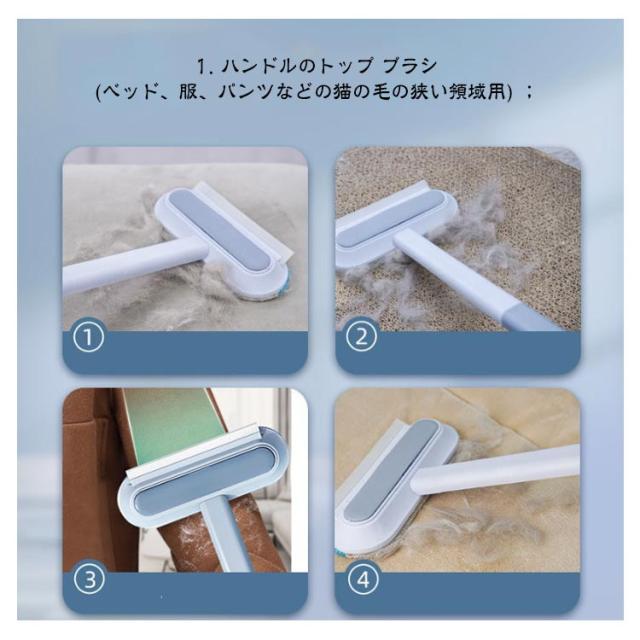 1. ハンドルのトップ ブラシ
(ベッド、服、パンツなどの猫の毛の狭い領域用) ；

①

②

③

④