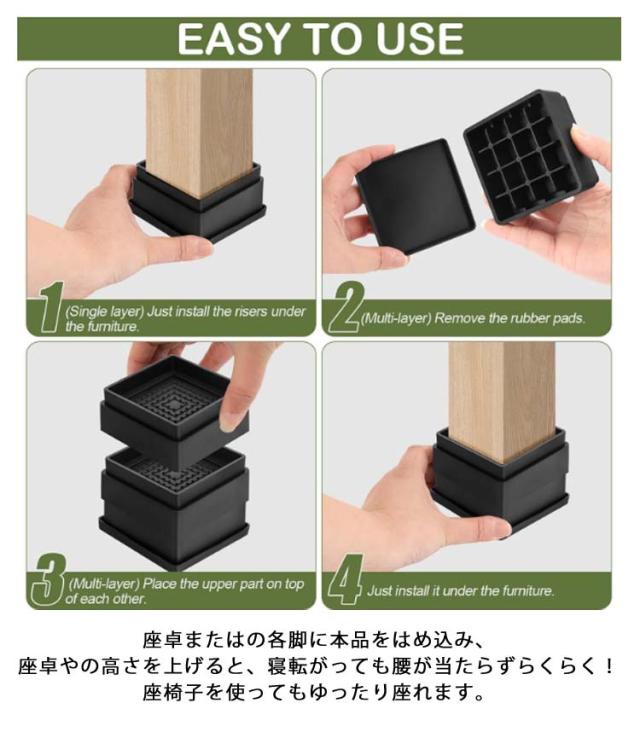 EASY TO USE

1 (Single layer) Just install the risers under the furniture.

2 (Multi-layer) Remove the rubber pads.

3 (Multi-layer) Place the upper part on top of each other.

4 Just install it under the furniture.

座卓またはの各脚に本品をはめ込み、
座卓やの高さを上げると、寝転がっても腰が当たらずらくらく！
座椅子を使ってもゆったり座れます。