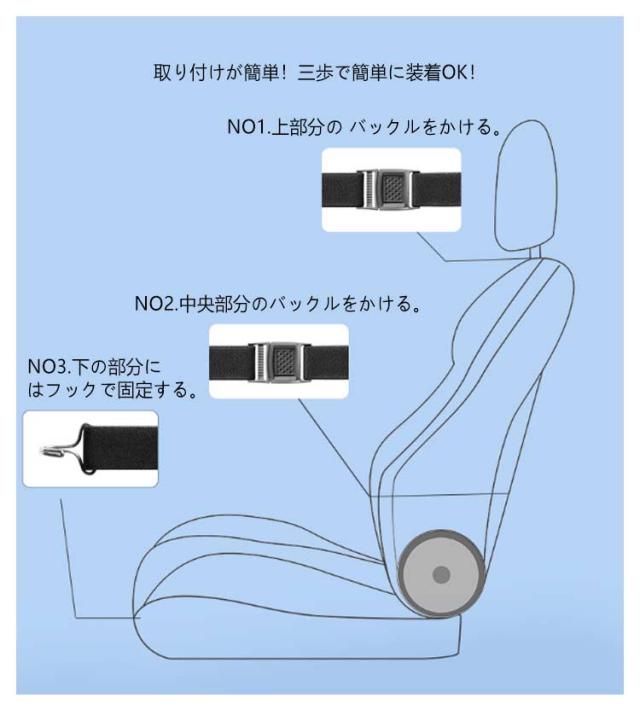 取り付けが簡単！三歩で簡単に装着OK！

NO1.上部分の バックルをかける。

NO2.中央部分のバックルをかける。

NO3.下の部分にはフックで固定する。