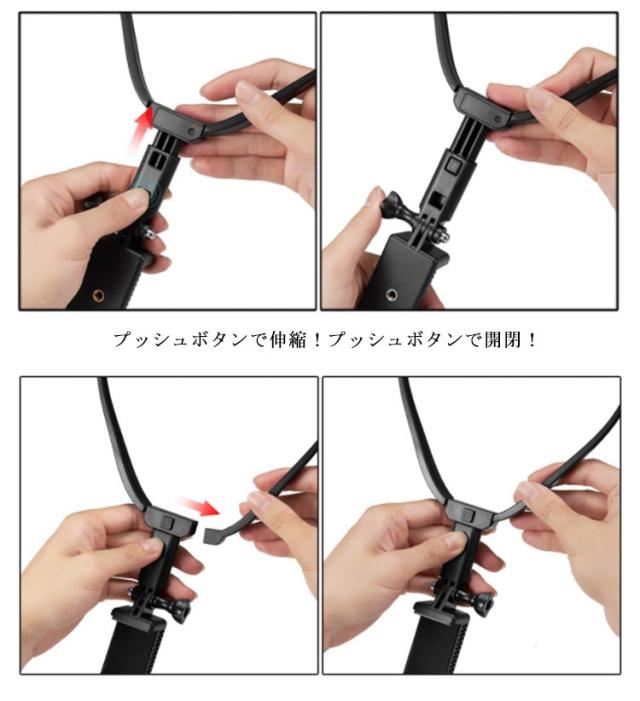 プッシュボタンで伸縮！プッシュボタンで開閉！