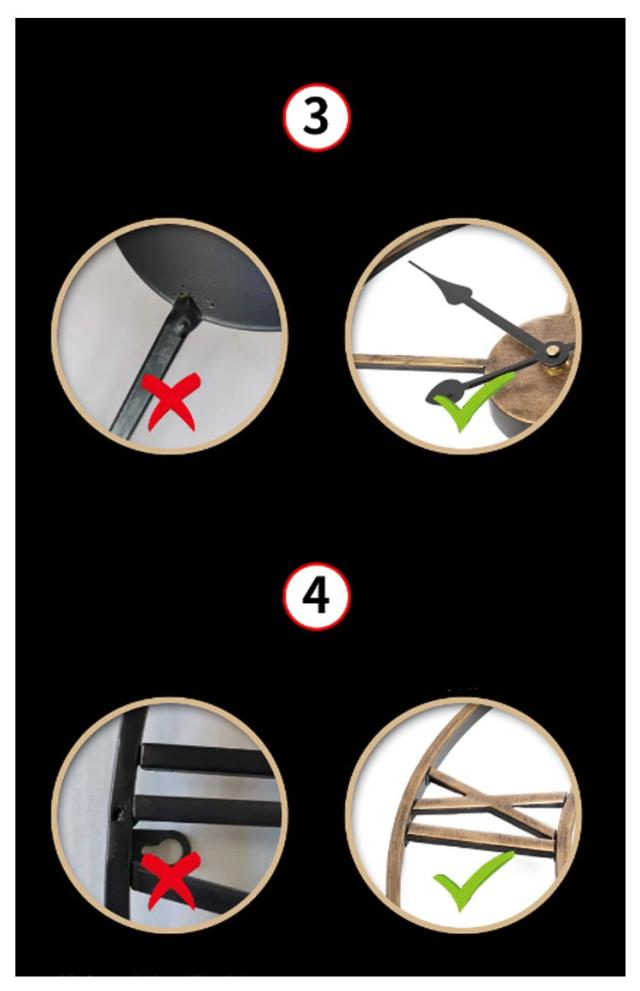 3

4