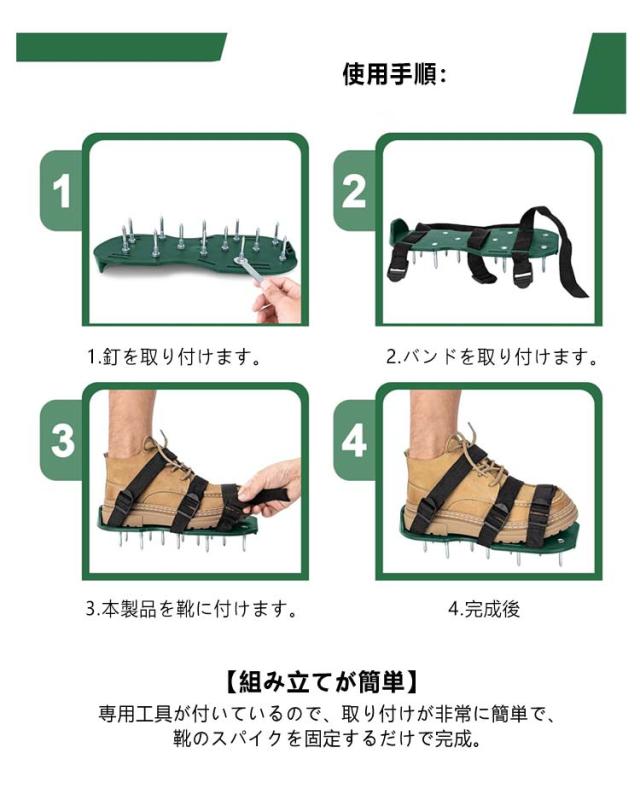 使用手順:

1

1.釘を取り付けます。

2

2.バンドを取り付けます。

3

3.本製品を靴に付けます。

4

4.完成後

【組み立てが簡単】

専用工具が付いているので、取り付けが非常に簡単で、靴のスパイクを固定するだけで完成。