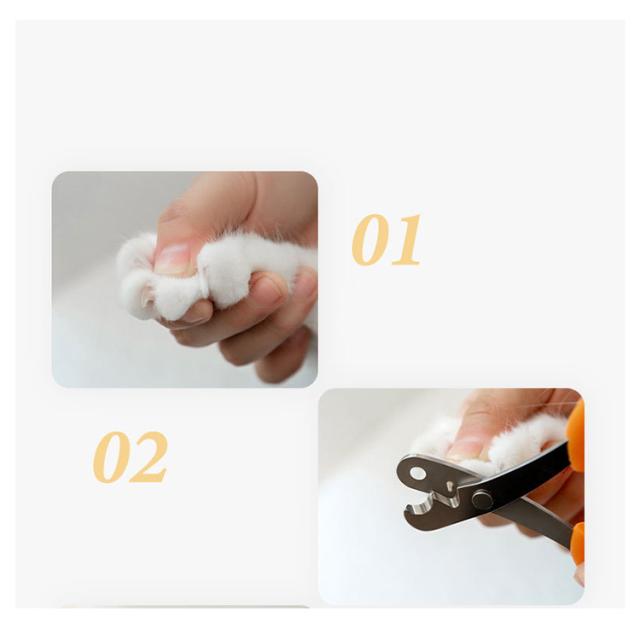 01

02