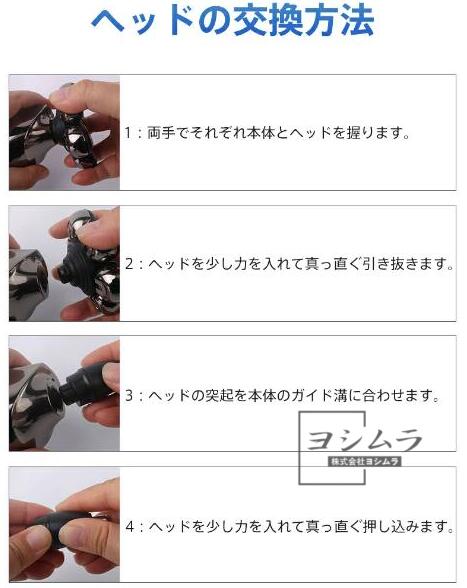 ヘッドの交換方法

1：両手でそれぞれ本体とヘッドを握ります。

2：ヘッドを少し力を入れて真っ直ぐ引き抜きます。

3：ヘッドの突起を本体のガイド溝に合わせます。

ヨシムラ
株式会社ヨシムラ

4：ヘッドを少し力を入れて真っ直ぐ押し込みます。