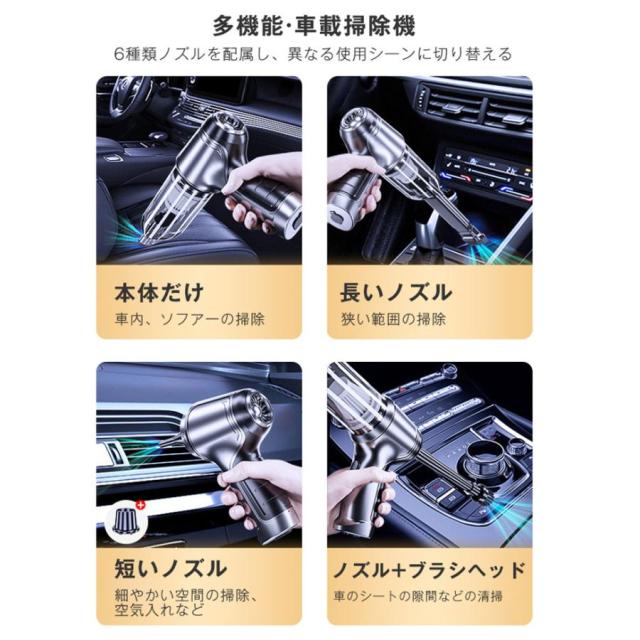 多機能·車載掃除機

6種類ノズルを配属し、異なる使用シーンに切り替える

本体だけ

車内、ソファーの掃除

長いノズル

狭い範囲の掃除

短いノズル

細やかい空間の掃除、空気入れなど

ノズル+ブラシヘッド

車のシートの隙間などの清掃