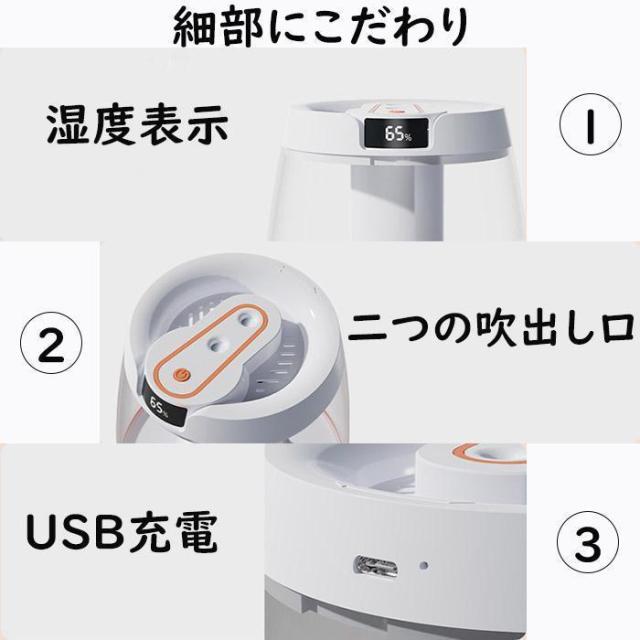 細部にこだわり

湿度表示

65%

1

2

二つの吹出し口

65%

USB充電

3