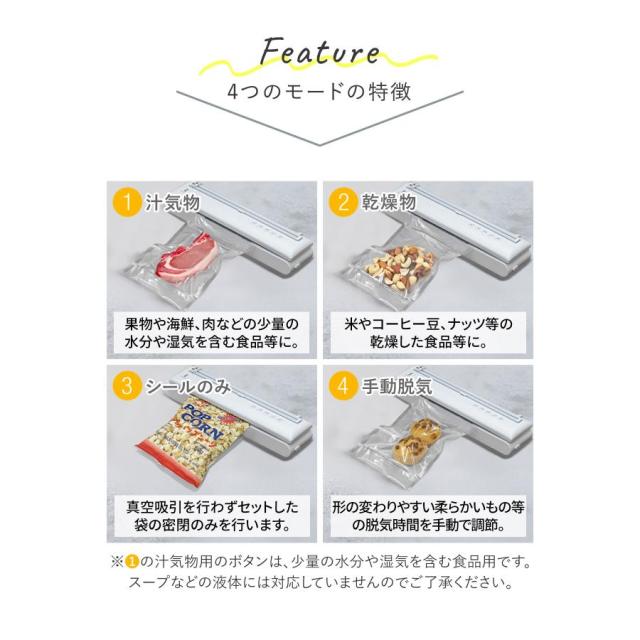 Feature
4つのモードの特徴

1 汁気物
果物や海鮮、肉などの少量の水分や湿気を含む食品等に。

2 乾燥物
米やコーヒー豆、ナッツ等の乾燥した食品等に。

3 シールのみ
POP CORN
真空吸引を行わずセットした袋の密閉のみを行います。

4 手動脱気
形の変わりやすい柔らかいもの等の脱気時間を手動で調節。

※1の汁気物用のボタンは、少量の水分や湿気を含む食品用です。スープなどの液体には対応していませんのでご了承ください。