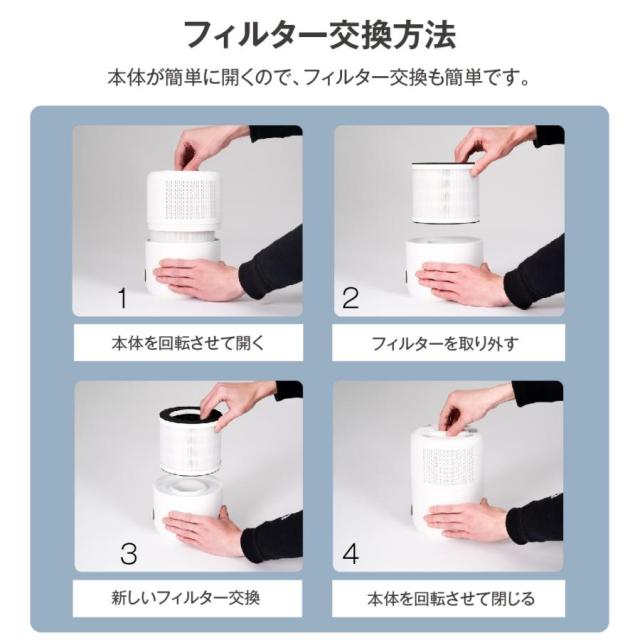 フィルター交換方法

本体が簡単に開くので、フィルター交換も簡単です。

1

本体を回転させて開く

2

フィルターを取り外す

3

新しいフィルター交換

4

本体を回転させて閉じる