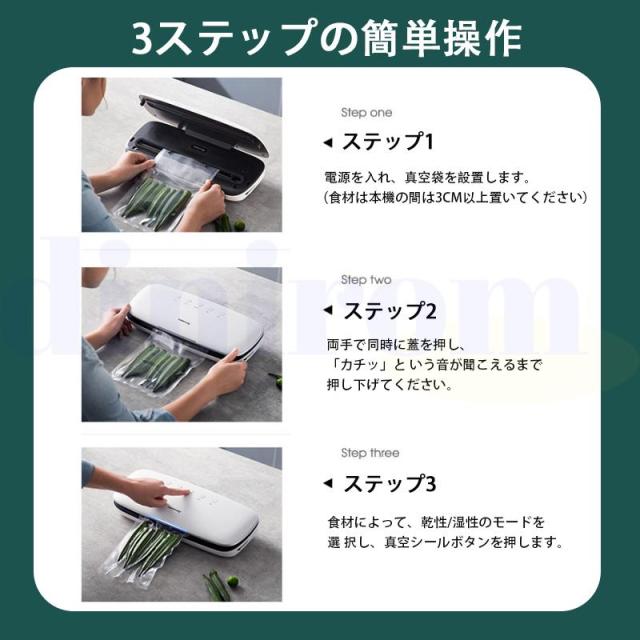 3ステップの簡単操作

Step one

◀ ステップ1

電源を入れ、真空袋を設置します。
(食材は本機の間は3CM以上置いてください)

Step two

◀ ステップ2

両手で同時に蓋を押し、
「カチッ」という音が聞こえるまで
押し下げてください。

Step three

◀ ステップ3

食材によって、乾性/湿性のモードを
選 択し、真空シールボタンを押します。