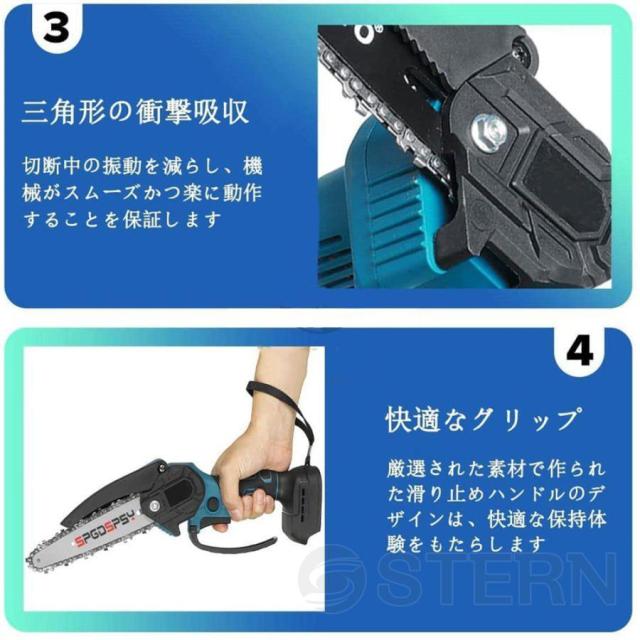 3

三角形の衝撃吸収

切断中の振動を減らし、機械がスムーズかつ楽に動作することを保証します

4

快適なグリップ

厳選された素材で作られた滑り止めハンドルのデザインは、快適な保持体験をもたらします

SPGDSPSY

STERN