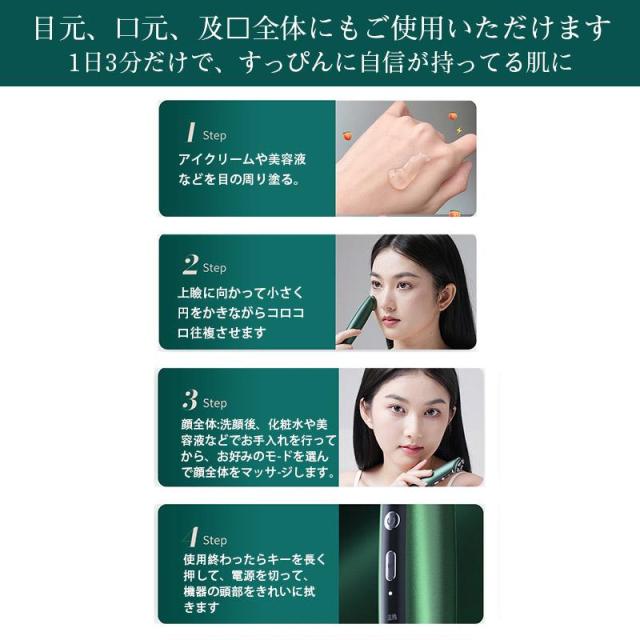 目元、口元、及口全体にもご使用いただけます
1日3分だけで、すっぴんに自信が持ってる肌に

1 Step
アイクリームや美容液などを目の周り塗る。

2 Step
上瞼に向かって小さく円をかきながらコロコロ往複させます

3 Step
顔全体:洗顔後、化粧水や美容液などでお手入れを行ってから、お好みのモ-ドを選んで顔全体をマッサ-ジします。

4 Step
使用終わったらキーを長く押して、電源を切って、機器の頭部をきれいに拭きます