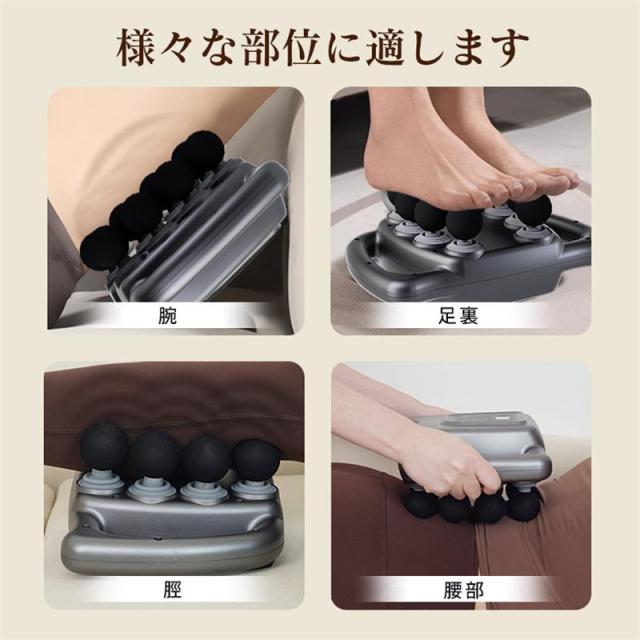 様々な部位に適します

腕

足裏

脛

腰部