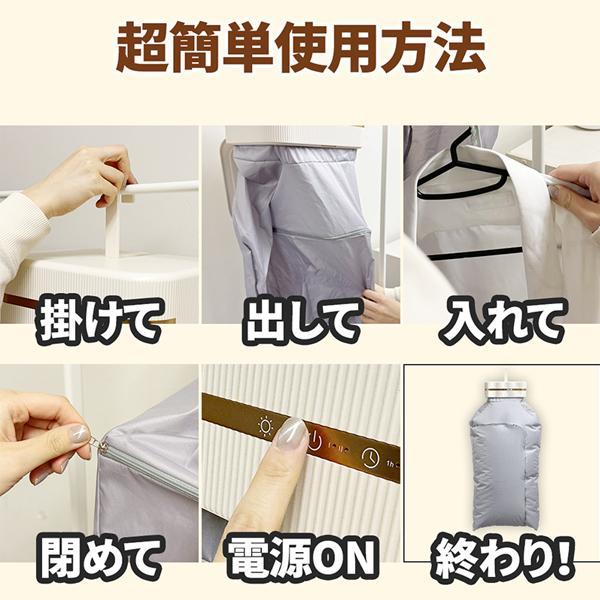 超簡単使用方法

掛けて

出して

入れて

閉めて

電源ON

終わり!