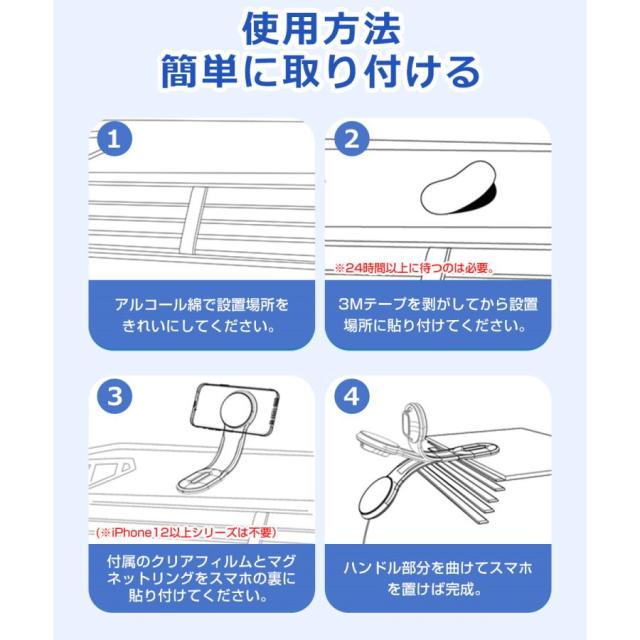 使用方法
簡単に取り付ける

1

アルコール綿で設置場所をきれいにしてください。

2

※24時間以上に待つのは必要。

3Mテープを剥がしてから設置場所に貼り付けてください。

3

(※iPhone12以上シリーズは不要)

付属のクリアフィルムとマグネットリングをスマホの裏に貼り付けてください。

4

ハンドル部分を曲げてスマホを置けば完成。