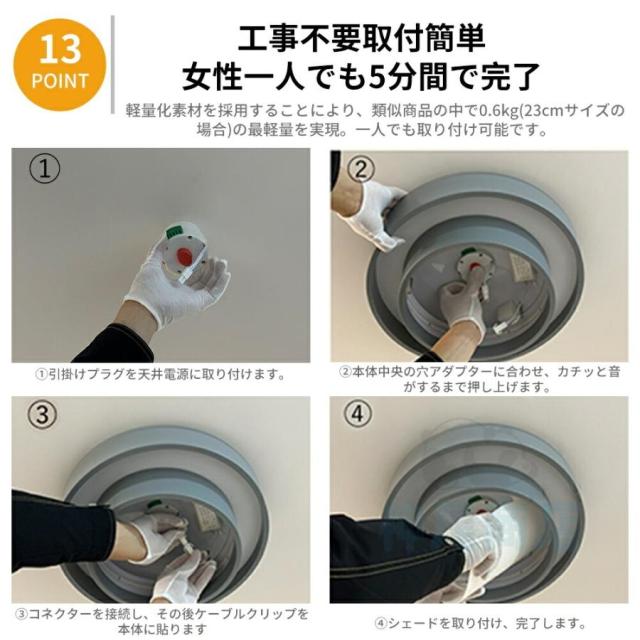 13
POINT

工事不要取付簡単
女性一人でも5分間で完了

軽量化素材を採用することにより、類似商品の中で0.6kg(23cmサイズの場合)の最軽量を実現。一人でも取り付け可能です。

①

①引掛けプラグを天井電源に取り付けます。

②

②本体中央の穴アダプターに合わせ、カチッと音がするまで押し上げます。

③

③コネクターを接続し、その後ケーブルクリップを本体に貼ります

④

④シェードを取り付け、完了します。