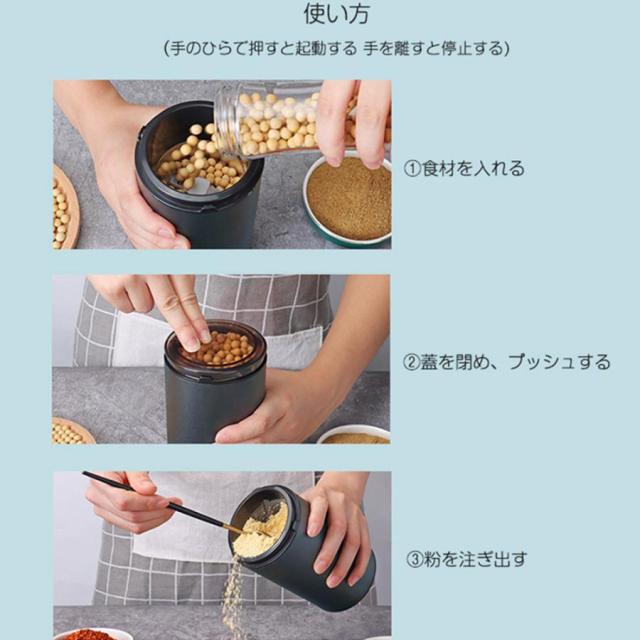 使い方

(手のひらで押すと起動する 手を離すと停止する)

①食材を入れる

②蓋を閉め、プッシュする

③粉を注ぎ出す