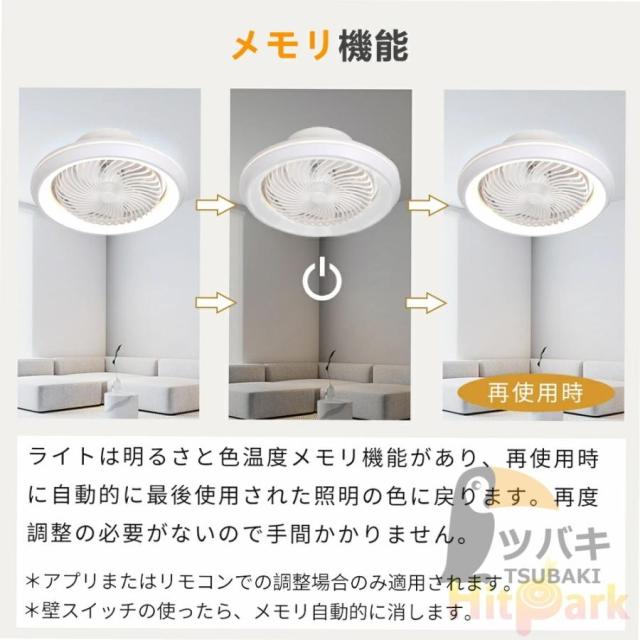 メモリ機能

再使用時

ライトは明るさと色温度メモリ機能があり、再使用時に自動的に最後使用された照明の色に戻ります。再度調整の必要がないので手間かかりません。

＊アプリまたはリモコンでの調整場合のみ適用されます。
＊壁スイッチの使ったら、メモリ自動的に消します。

ツバキ
TSUBAKI
HitPark