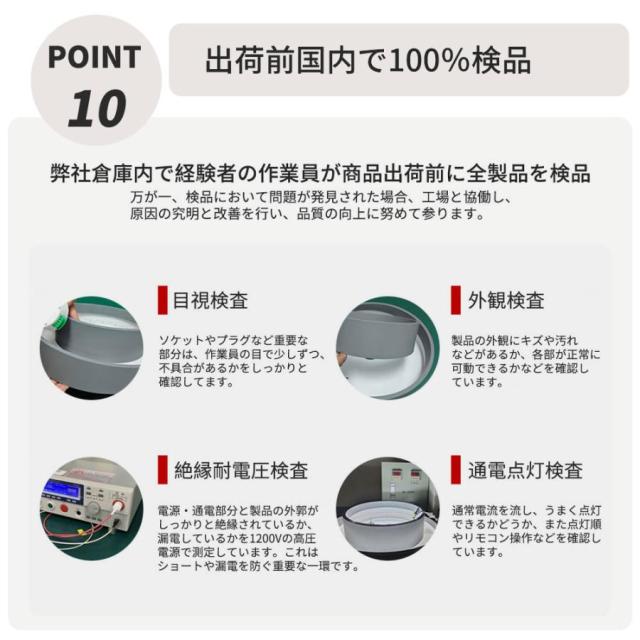 POINT 10

出荷前国内で100%検品

弊社倉庫内で経験者の作業員が商品出荷前に全製品を検品

万が一、検品において問題が発見された場合、工場と協働し、原因の究明と改善を行い、品質の向上に努めて参ります。

目視検査

ソケットやプラグなど重要な部分は、作業員の目で少しずつ、不具合があるかをしっかりと確認してます。

外観検査

製品の外観にキズや汚れなどがあるか、各部が正常に可動できるかなどを確認しています。

絶縁耐電圧検査

電源・通電部分と製品の外郭がしっかりと絶縁されているか、漏電しているかを1200Vの高圧電源で測定しています。これはショートや漏電を防ぐ重要な一環です。

通電点灯検査

通常電流を流し、うまく点灯できるかどうか、また点灯順やリモコン操作などを確認しています。