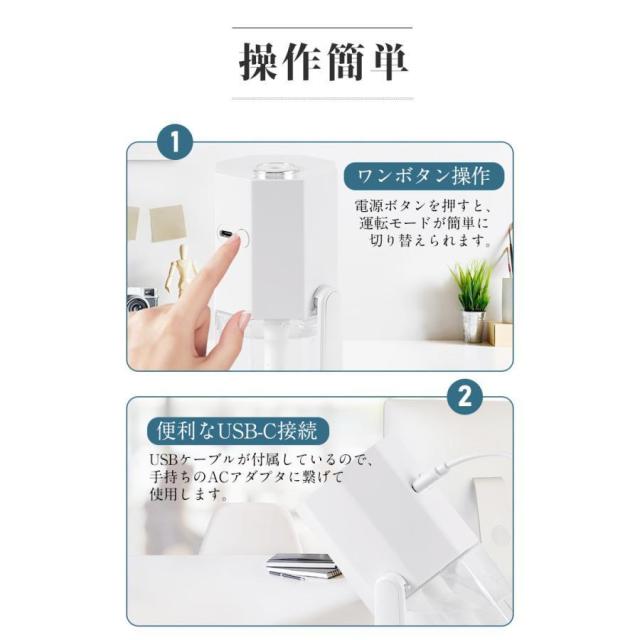 操作簡単

1

ワンボタン操作

電源ボタンを押すと、運転モードが簡単に切り替えられます。

2

便利なUSB-C接続

USBケーブルが付属しているので、手持ちのACアダプタに繋げて使用します。