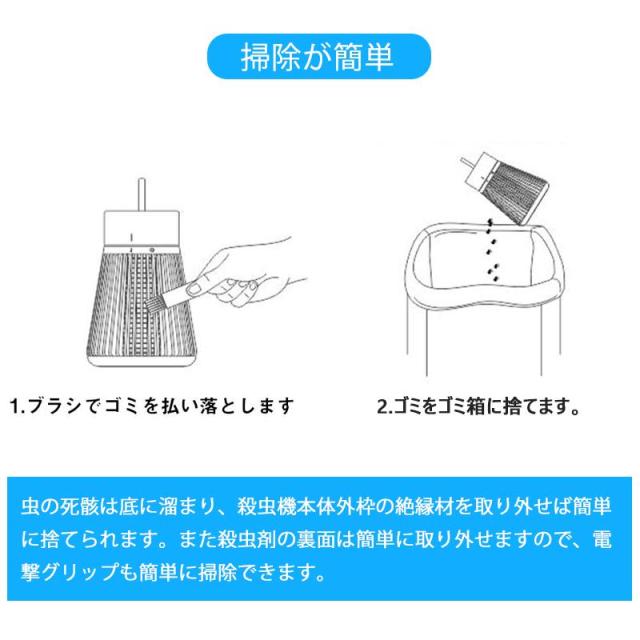 掃除が簡単

1.ブラシでゴミを払い落とします

2.ゴミをゴミ箱に捨てます。

虫の死骸は底に溜まり、殺虫機本体外枠の絶縁材を取り外せば簡単に捨てられます。また殺虫剤の裏面は簡単に取り外せますので、電撃グリップも簡単に掃除できます。