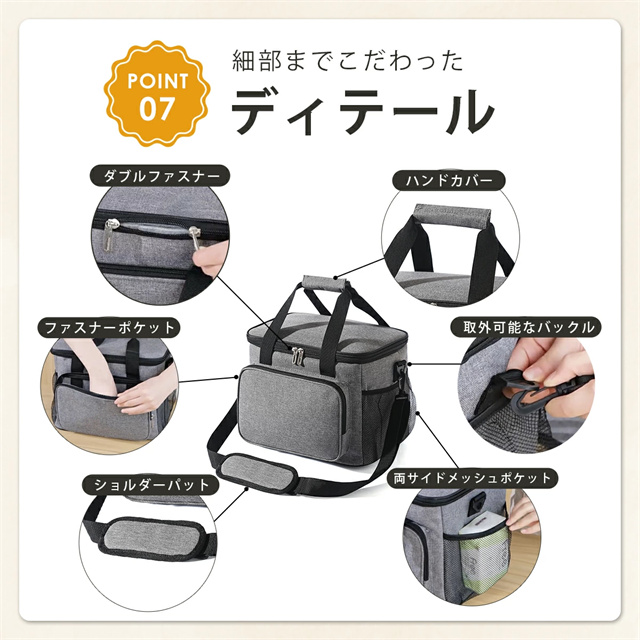 POINT 07

細部までこだわった
ディテール

ダブルファスナー

ハンドカバー

ファスナーポケット

取外可能なバックル

ショルダーパット

両サイドメッシュポケット