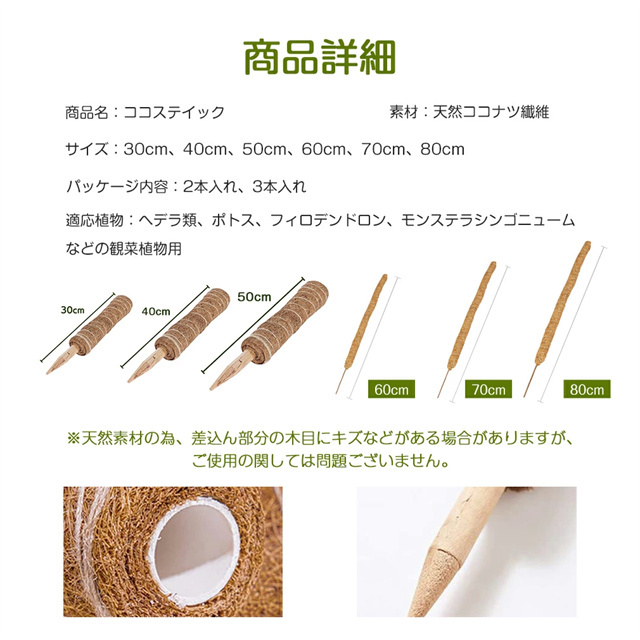 商品詳細

商品名：ココステイック

素材：天然ココナツ繊維

サイズ：30cm、40cm、50cm、60cm、70cm、80cm

パッケージ内容：2本入れ、3本入れ

適応植物：ヘデラ類、ポトス、フィロデンドロン、モンステラシンゴニューム などの観菜植物用

30cm

40cm

50cm

60cm

70cm

80cm

※天然素材の為、差込ん部分の木目にキズなどがある場合がありますが、ご使用の関しては問題ございません。