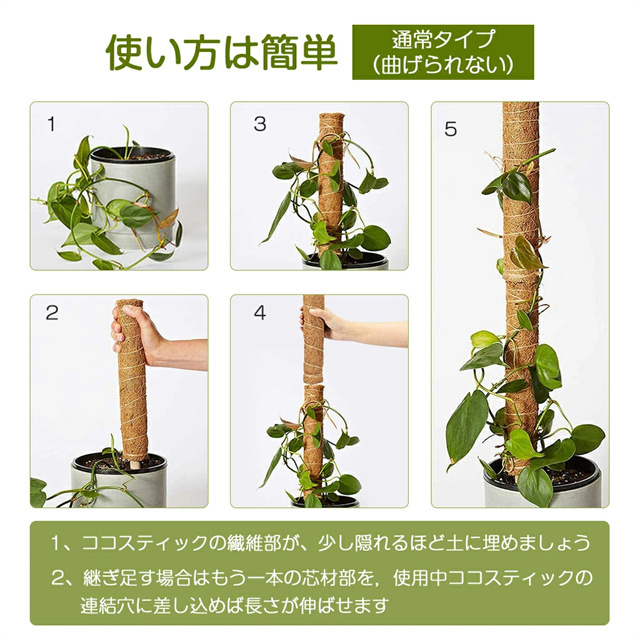 使い方は簡単

通常タイプ
(曲げられない)

1

3

5

2

4

1、ココスティックの繊維部が、少し隠れるほど土に埋めましょう

2、継ぎ足す場合はもう一本の芯材部を，使用中ココスティックの連結穴に差し込めば長さが伸ばせます