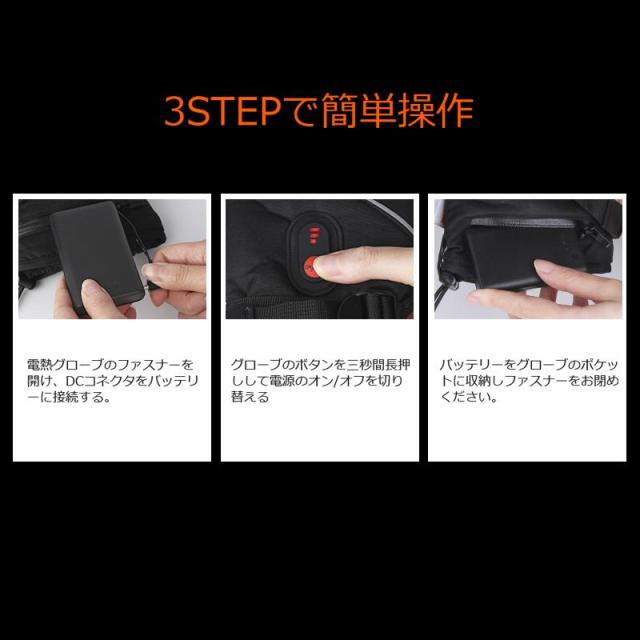 3STEPで簡単操作

電熱グローブのファスナーを開け、DCコネクタをバッテリーに接続する。

グローブのボタンを三秒間長押しして電源のオン/オフを切り替える

バッテリーをグローブのポケットに収納しファスナーをお閉めください。