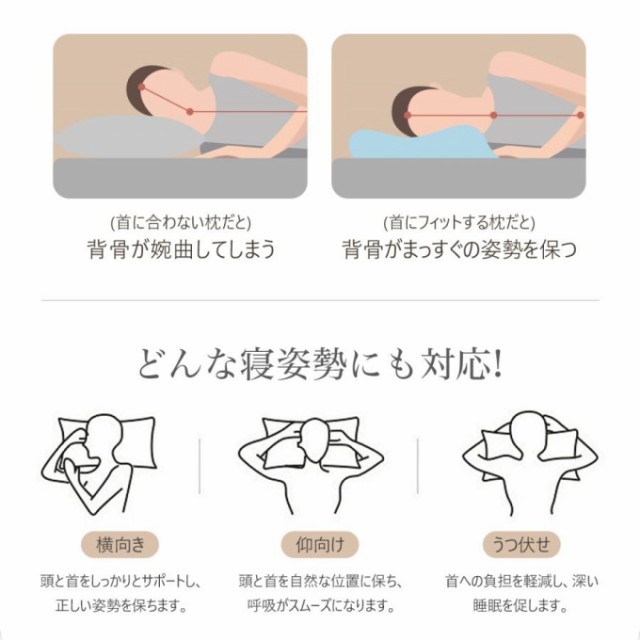 (首に合わない枕だと)
背骨が婉曲してしまう

(首にフィットする枕だと)
背骨がまっすぐの姿勢を保つ

どんな寝姿勢にも対応!

横向き
頭と首をしっかりとサポートし、正しい姿勢を保ちます。

仰向け
頭と首を自然な位置に保ち、呼吸がスムーズになります。

うつ伏せ
首への負担を軽減し、深い睡眠を促します。