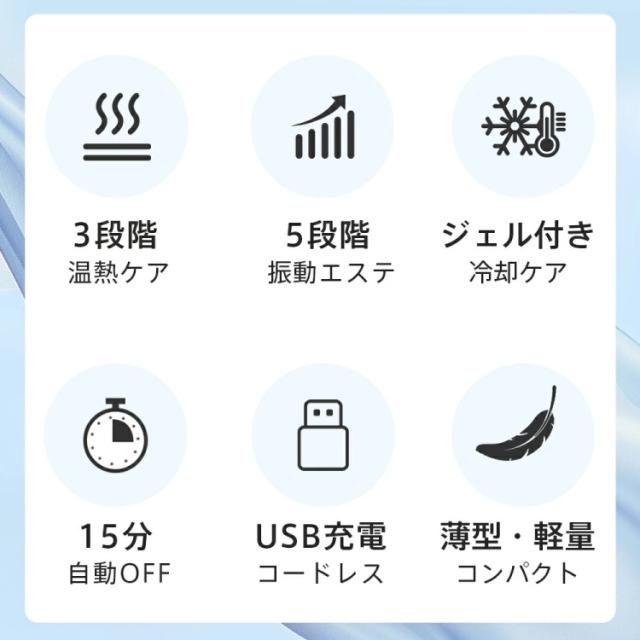 3段階
温熱ケア

5段階
振動エステ

ジェル付き
冷却ケア

15分
自動OFF

USB充電
コードレス

薄型・軽量
コンパクト