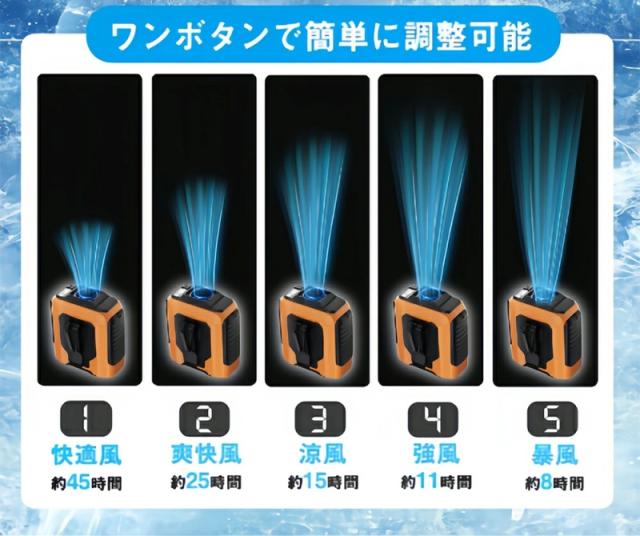 ワンボタンで簡単に調整可能

1
快適風
約45時間

2
爽快風
約25時間

3
涼風
約15時間

4
強風
約11時間

5
暴風
約8時間