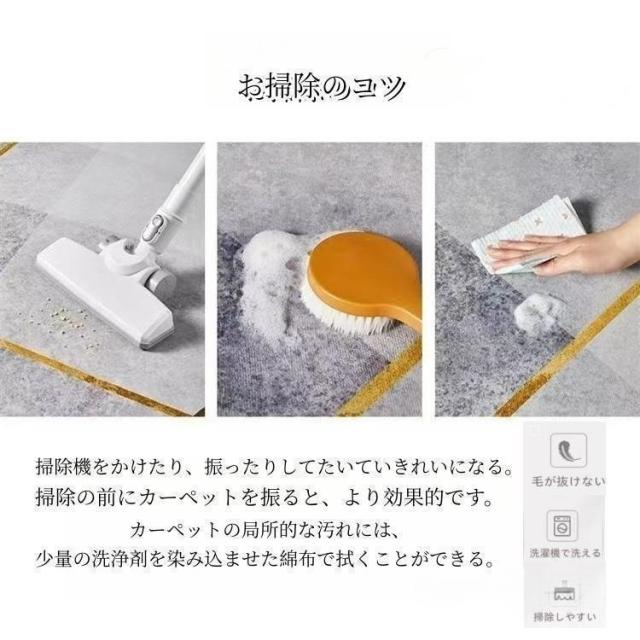 お掃除のコツ

掃除機をかけたり、振ったりしてたいていきれいになる。
掃除の前にカーペットを振ると、より効果的です。
カーペットの局所的な汚れには、
少量の洗浄剤を染み込ませた綿布で拭くことができる。

毛が抜けない

洗濯機で洗える

掃除しやすい