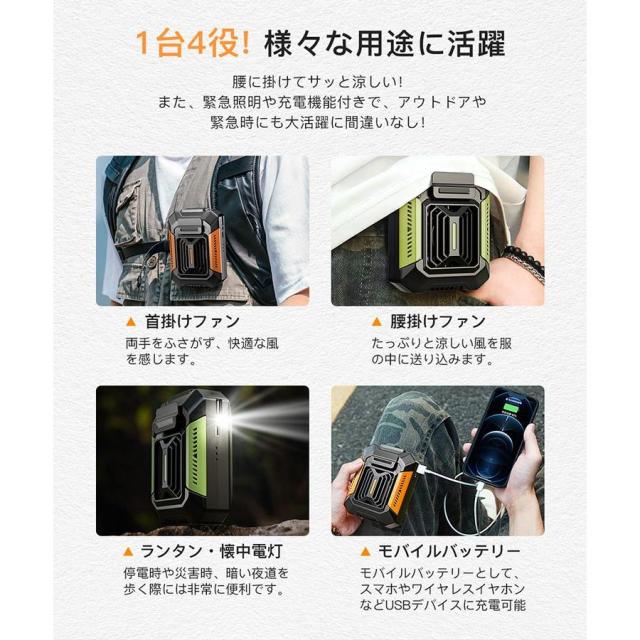 1台4役! 様々な用途に活躍

腰に掛けてサッと涼しい!
また、緊急照明や充電機能付きで、アウトドアや
緊急時にも大活躍に間違いなし!

▲ 首掛けファン
両手をふさがず、快適な風を感じます。

▲ 腰掛けファン
たっぷりと涼しい風を服の中に送り込みます。

▲ ランタン・懐中電灯
停電時や災害時、暗い夜道を歩く際には非常に便利です。

▲ モバイルバッテリー
モバイルバッテリーとして、スマホやワイヤレスイヤホンなどUSBデバイスに充電可能