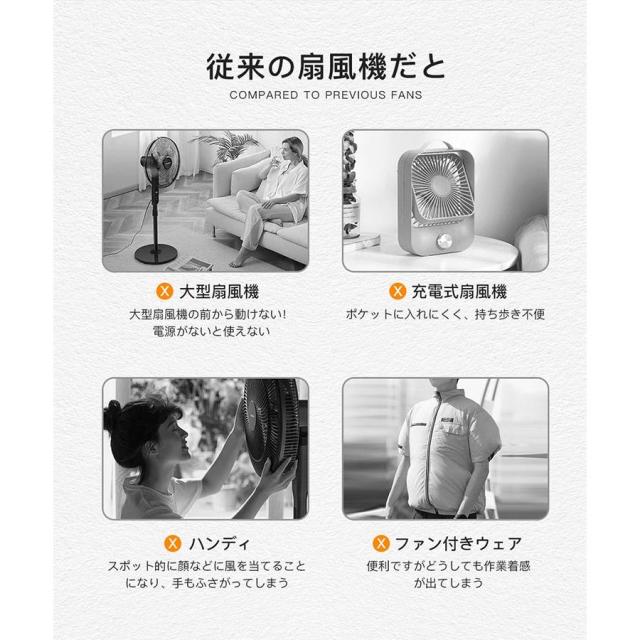 従来の扇風機だと

COMPARED TO PREVIOUS FANS

X 大型扇風機

大型扇風機の前から動けない!
電源がないと使えない

X 充電式扇風機

ポケットに入れにくく、持ち歩き不便

X ハンディ

スポット的に顔などに風を当てることになり、手もふさがってしまう

X ファン付きウェア

便利ですがどうしても作業着感が出てしまう